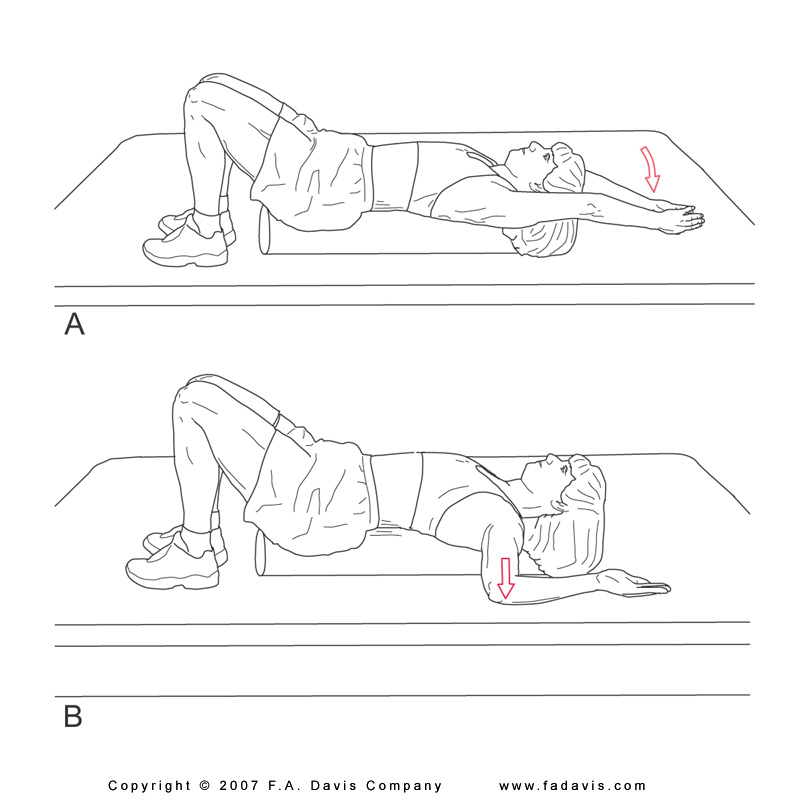 A

B

Copyright © 2007 F.A. Davis Company www.fadavis.com