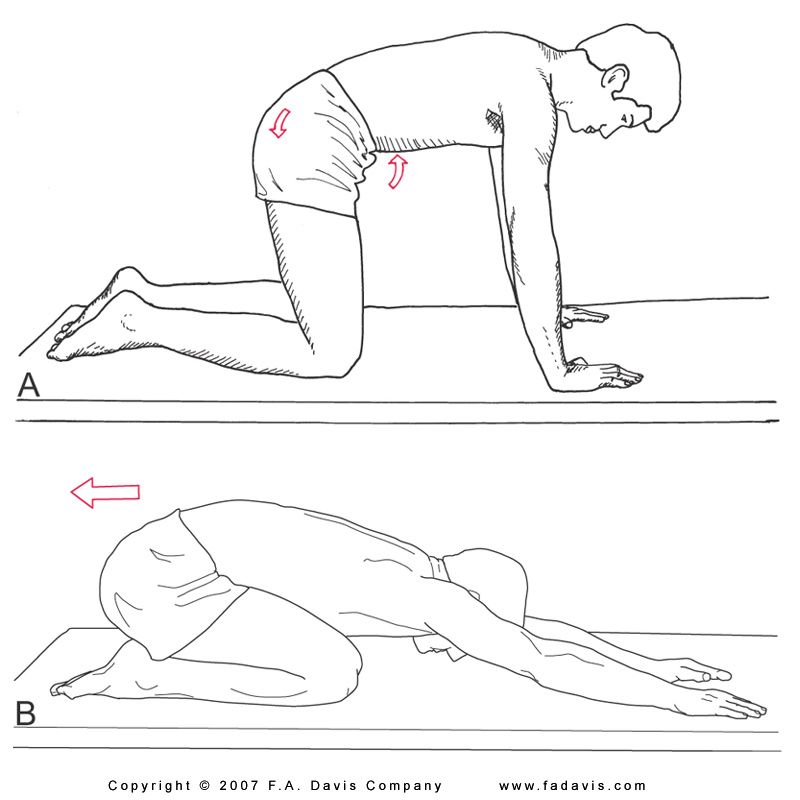 A

B

Copyright © 2007 F.A. Davis Company www.fadavis.com