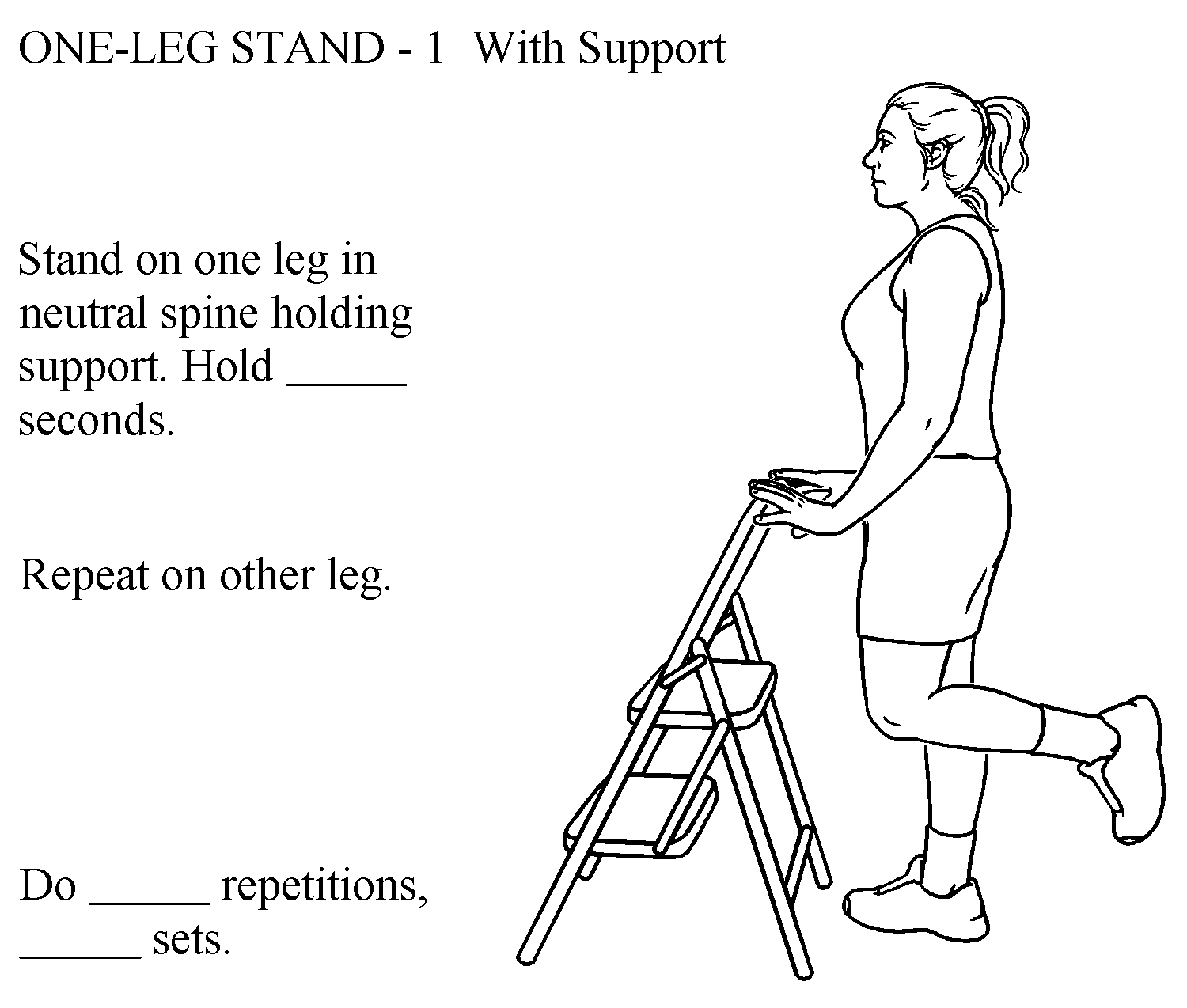 ONE-LEG STAND - 1 With Support

Stand on one leg in neutral spine holding support. Hold _____ seconds.

Repeat on other leg.

Do _____ repetitions, _____ sets.