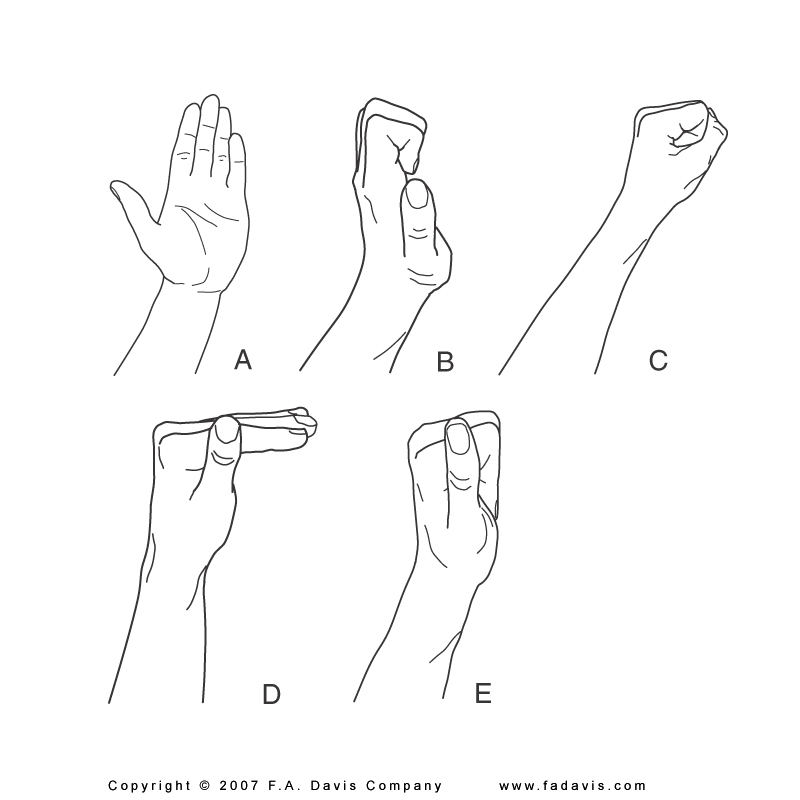 A B C

D E

Copyright © 2007 F.A. Davis Company www.fadavis.com